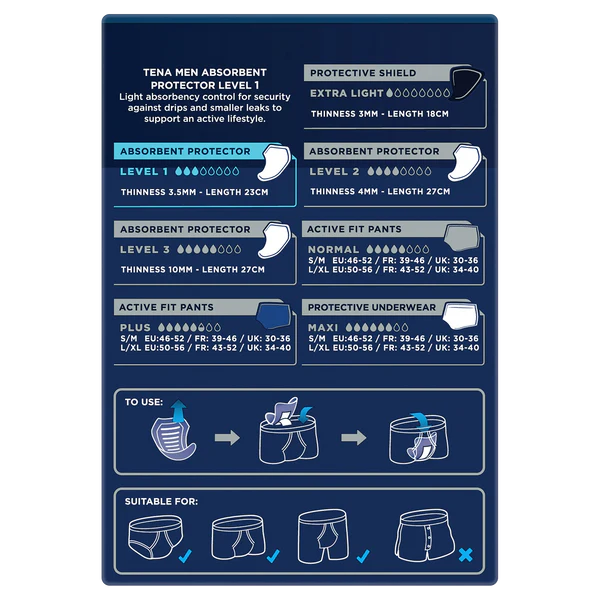 TENA MEN ABSORBENT PROTECTOR LEVEL 1
Light absorbency control for security against drips and smaller leaks to support an active lifestyle.

PROTECTIVE SHIELD
EXTRA LIGHT
THINNESS 3MM - LENGTH 18CM

ABSORBENT PROTECTOR
LEVEL 1
THINNESS 3.5MM - LENGTH 23CM

ABSORBENT PROTECTOR
LEVEL 2
THINNESS 4MM - LENGTH 27CM

ABSORBENT PROTECTOR
LEVEL 3
THINNESS 10MM - LENGTH 27CM

ACTIVE FIT PANTS
NORMAL
S/M EU:46-52 / FR: 39-46 / UK: 30-36
L/XL EU:50-56 / FR: 43-52 / UK: 34-40

ACTIVE FIT PANTS
PLUS
S/M EU:46-52 / FR: 39-46 / UK: 30-36
L/XL EU:50-56 / FR: 43-52 / UK: 34-40

PROTECTIVE UNDERWEAR
MAXI
S/M EU:46-52 / FR: 39-46 / UK: 30-36
L/XL EU:50-56 / FR: 43-52 / UK: 34-40

TO USE:

SUITABLE FOR: