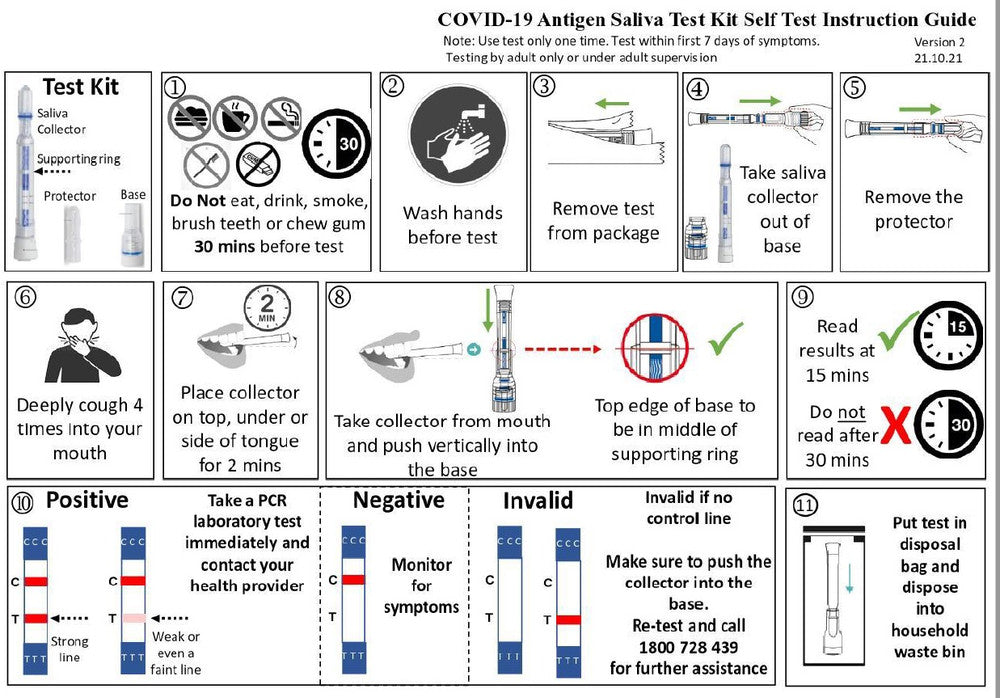 COVID-19 Antigen Saliva Test Kit Self Test Instruction Guide
Note: Use test only one time. Test within first 7 days of symptoms.
Testing by adult only or under adult supervision
Version 2
21.10.21

Test Kit
Saliva Collector
Supporting ring
Protector
Base

①
30
Do Not eat, drink, smoke, brush teeth or chew gum 30 mins before test

②
Wash hands before test

③
Remove test from package

④
Take saliva collector out of base

⑤
Remove the protector

⑥
Deeply cough 4 times into your mouth

⑦
2 MIN
Place collector on top, under or side of tongue for 2 mins

⑧
Take collector from mouth and push vertically into the base
Top edge of base to be in middle of supporting ring

⑨
Read results at 15 mins
15
Do not read after 30 mins
30

⑩ Positive
C C C
C
T
T T T
Strong line
C C C
C
T
T T T
Weak or even a faint line
Take a PCR laboratory test immediately and contact your health provider

Negative
C C C
C
T
T T T
Monitor for symptoms

Invalid
C C C
C
T
T T T
C C C
C
T
T T T
Invalid if no control line
Make sure to push the collector into the base.
Re-test and call 1800 728 439 for further assistance

⑪
Put test in disposal bag and dispose into household waste bin